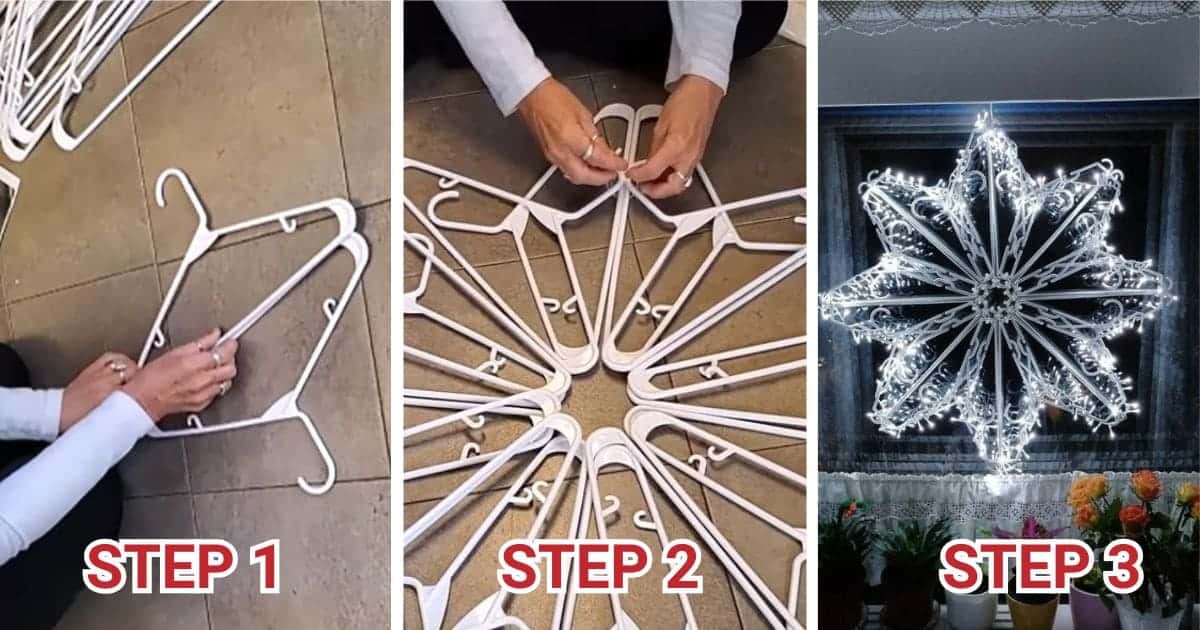 STEP 1

STEP 2

STEP 3