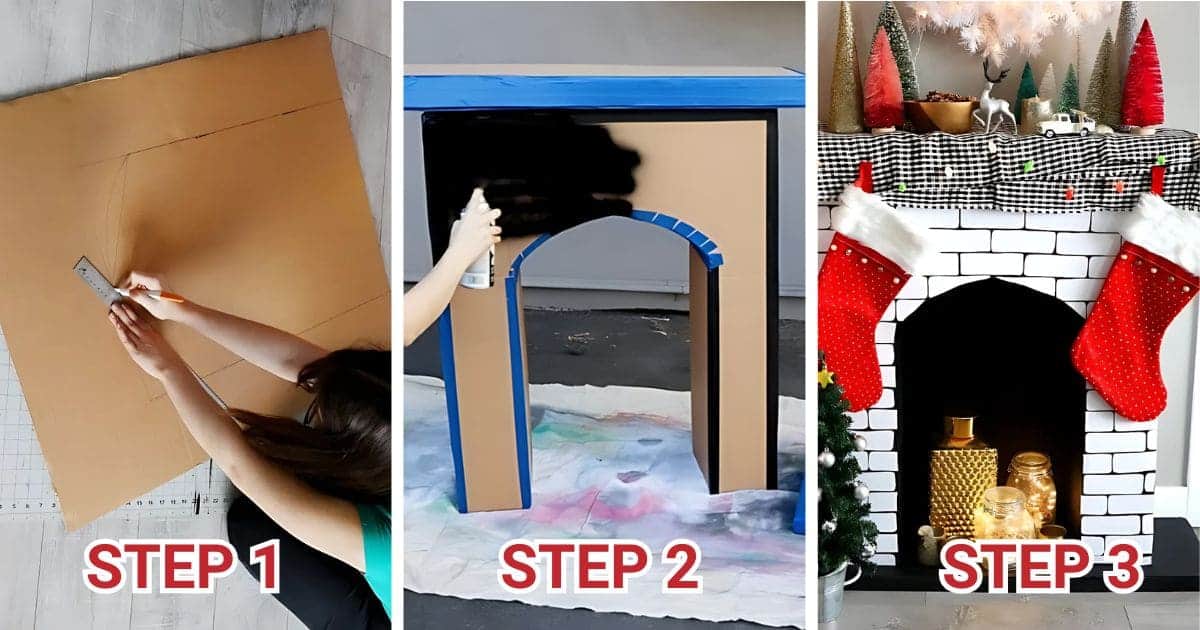 STEP 1

STEP 2

STEP 3