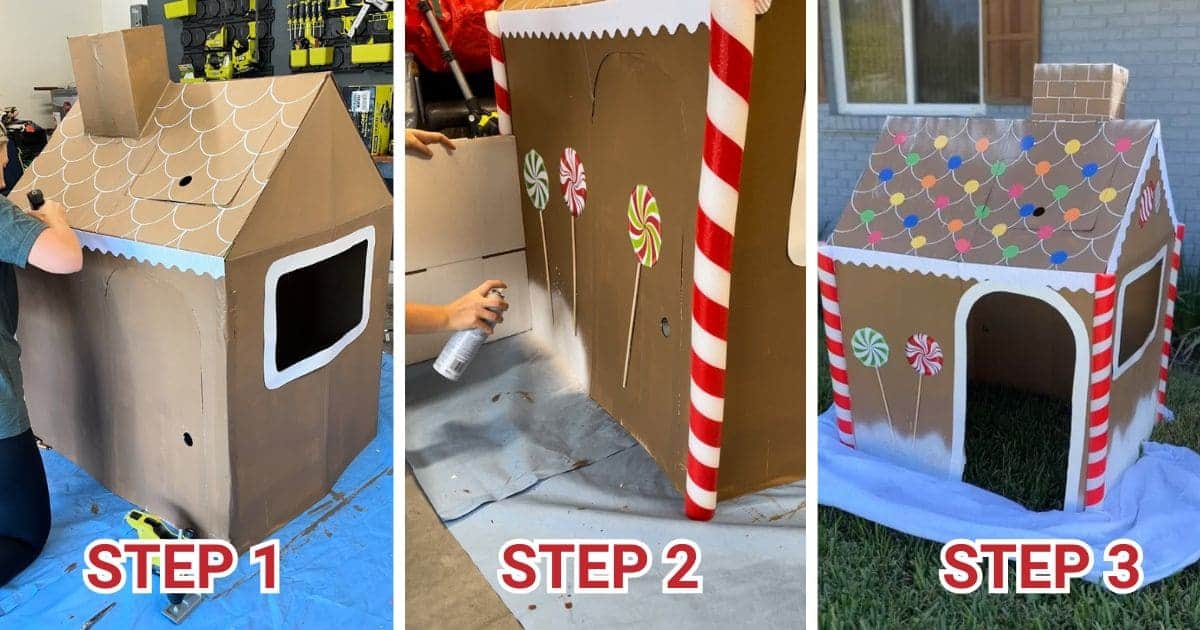 STEP 1

STEP 2

STEP 3