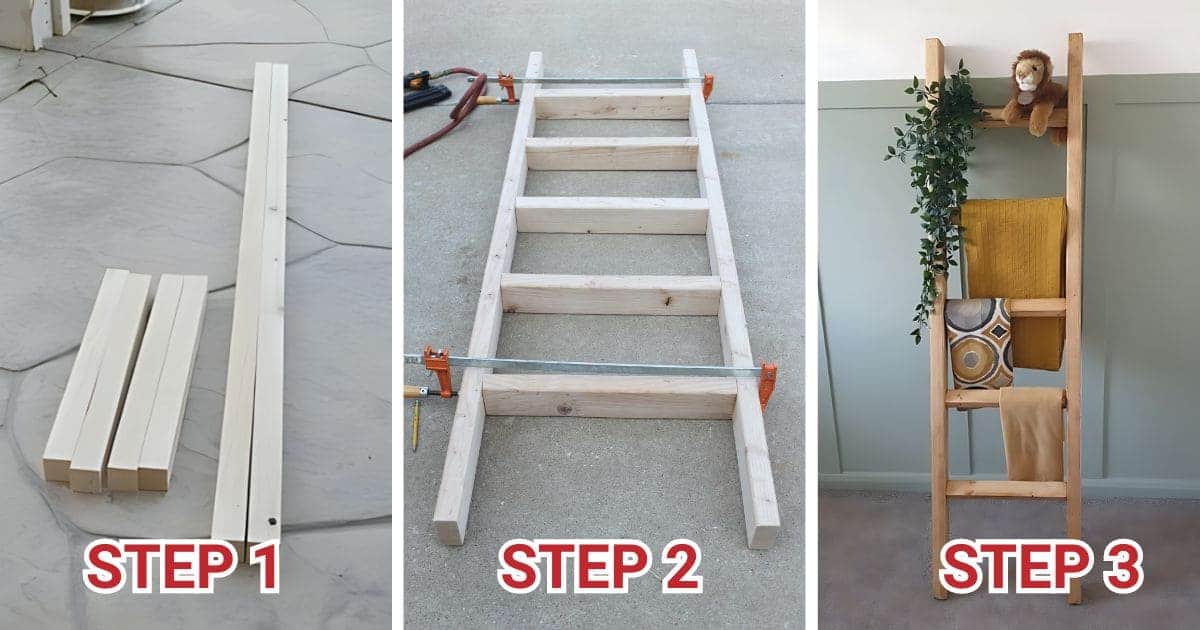 STEP 1

STEP 2

STEP 3