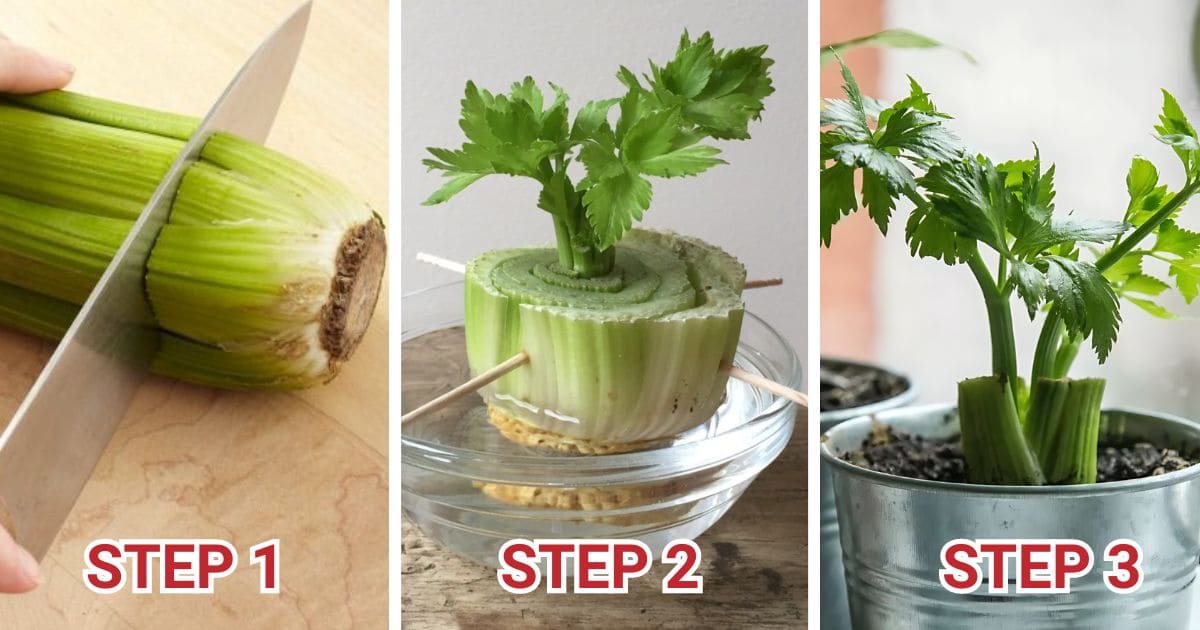 STEP 1

STEP 2

STEP 3